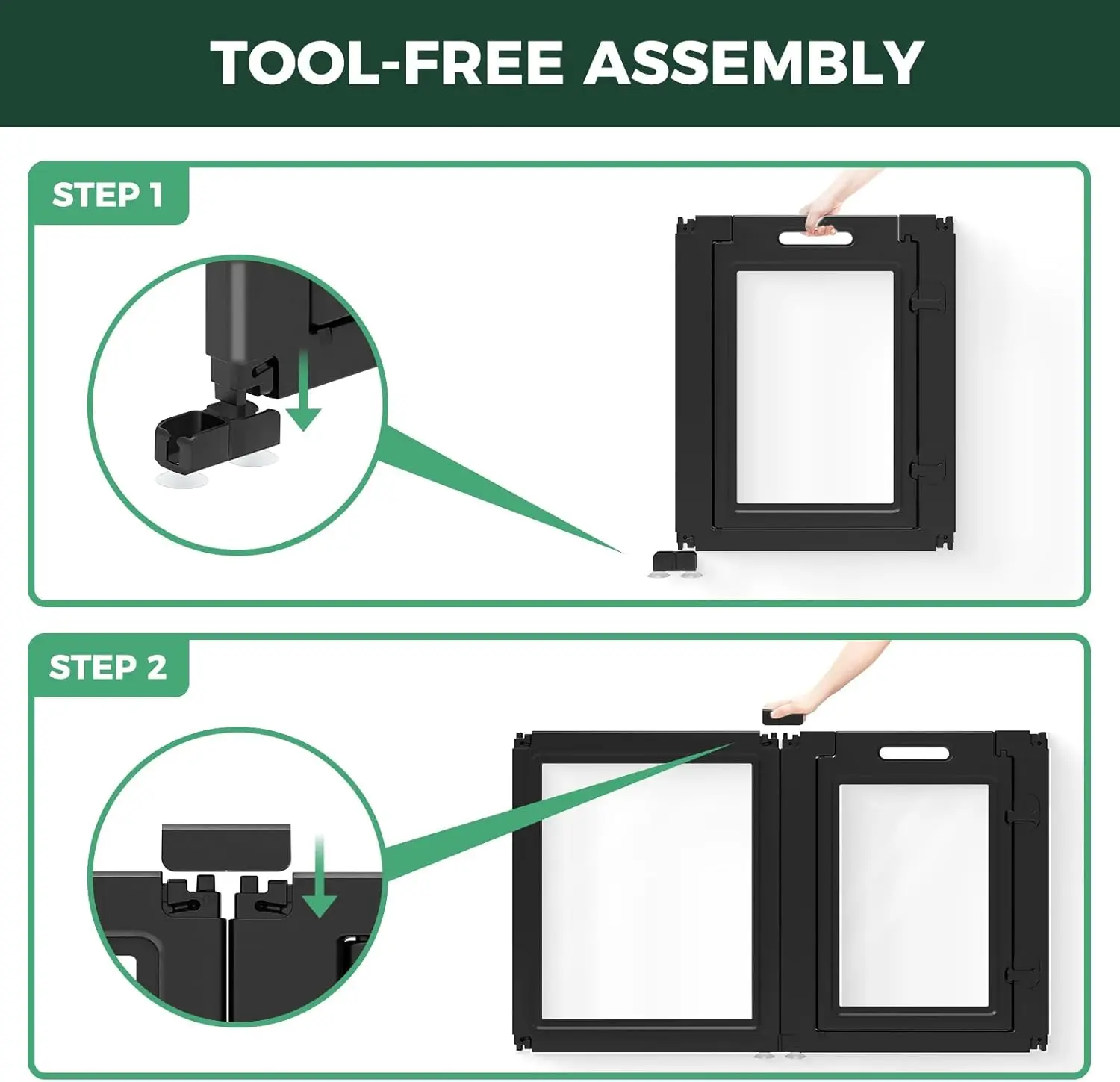 TOOL-FREE ASSEMBLY

STEP 1

STEP 2